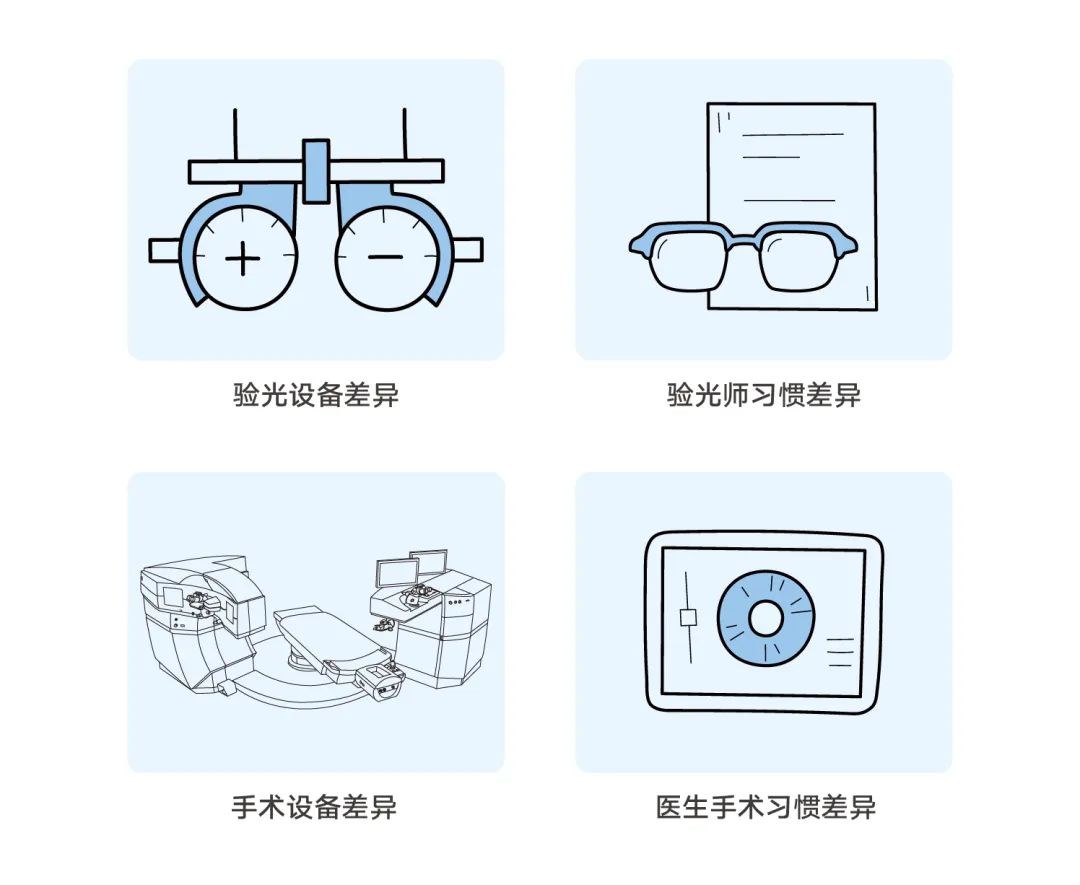 验光设备差异

验光师习惯差异

手术设备差异

医生手术习惯差异